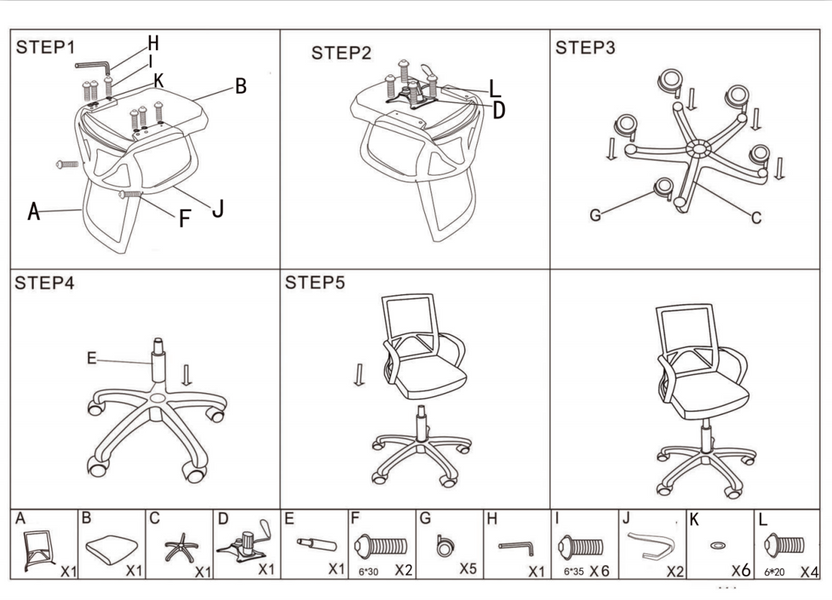 STEP1
H
I
K
B
A
F
J

STEP2
L
D

STEP3
G
C

STEP4
E

STEP5

| A | B | C | D | E | F | G | H | I | J | K | L |
|---|---|---|---|---|---|---|---|---|---|---|---|
| X1 | X1 | X1 | X1 | X1 | 6*30 X2 | X5 | X1 | 6*35 X6 | X2 | X6 | 6*20 X4 |