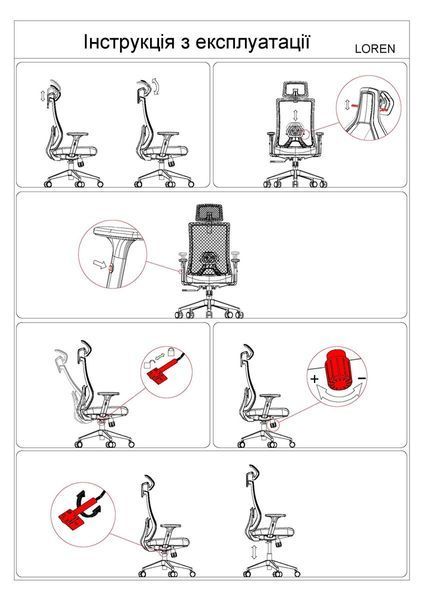 Інструкція з експлуатації

LOREN

+

−